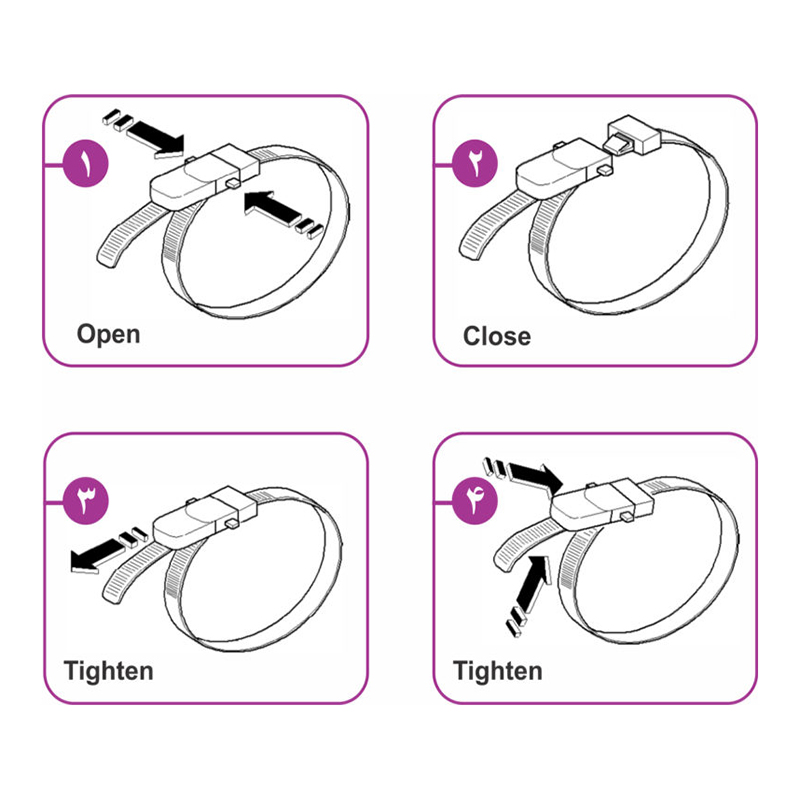 ۱
Open

۲
Close

۳
Tighten

۴
Tighten